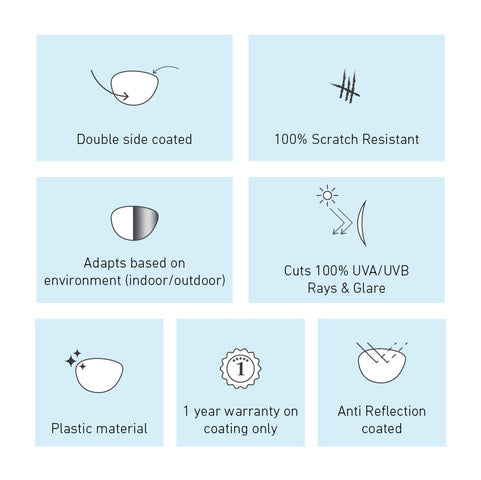 Double side coated

100% Scratch Resistant

Adapts based on environment (indoor/outdoor)

Cuts 100% UVA/UVB Rays & Glare

Plastic material

1

1 year warranty on coating only

Anti Reflection coated