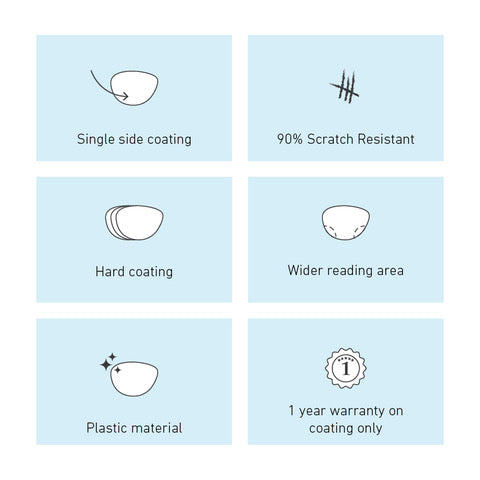 Single side coating

90% Scratch Resistant

Hard coating

Wider reading area

Plastic material

1

1 year warranty on coating only