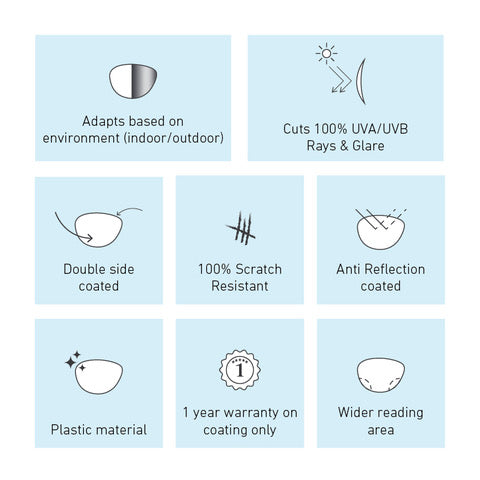 Adapts based on environment (indoor/outdoor)

Cuts 100% UVA/UVB Rays & Glare

Double side coated

100% Scratch Resistant

Anti Reflection coated

Plastic material

1

1 year warranty on coating only

Wider reading area