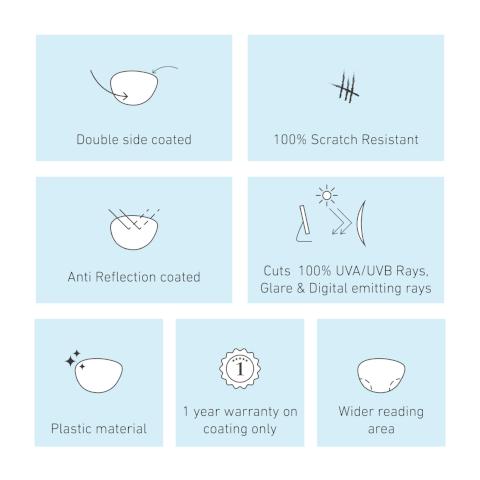 Double side coated

100% Scratch Resistant

Anti Reflection coated

Cuts 100% UVA/UVB Rays, Glare & Digital emitting rays

Plastic material

1

1 year warranty on coating only

Wider reading area